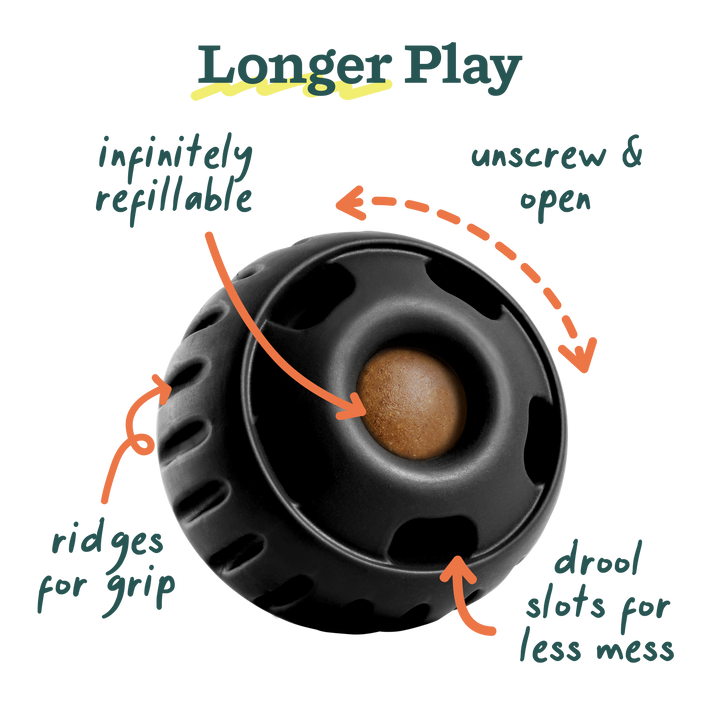 Longer Play

infinitely refillable

unscrew & open

ridges for grip

drool slots for less mess